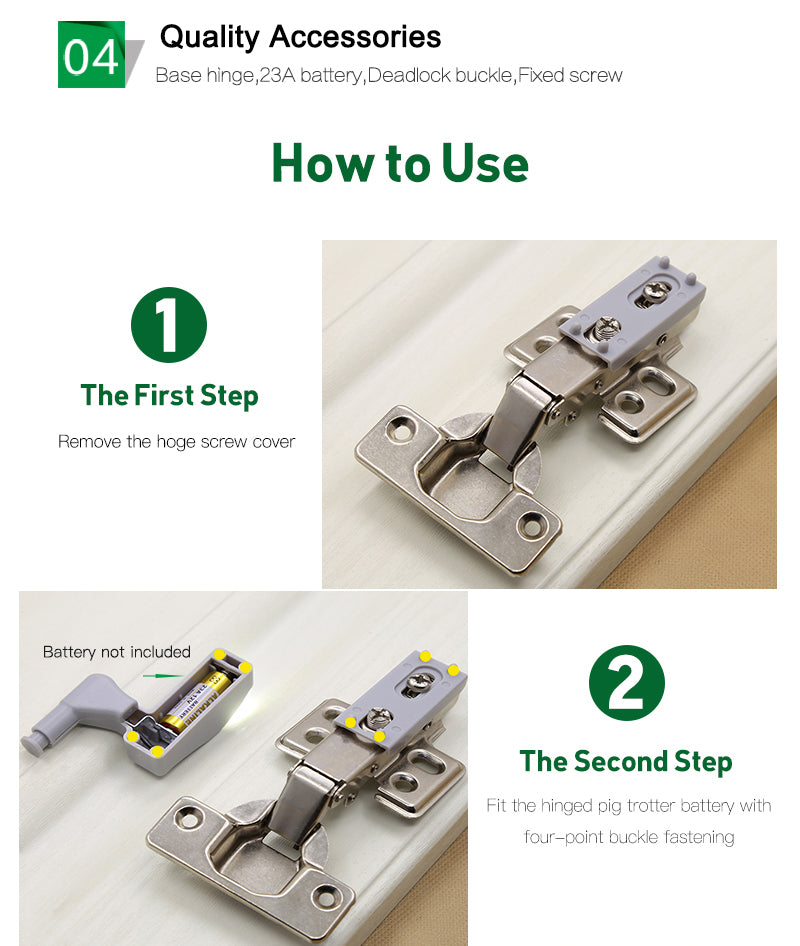 04 Quality Accessories

Base hinge,23A battery,Deadlock buckle,Fixed screw

How to Use

1

The First Step

Remove the hoge screw cover

Battery not included

2

The Second Step

Fit the hinged pig trotter battery with four-point buckle fastening